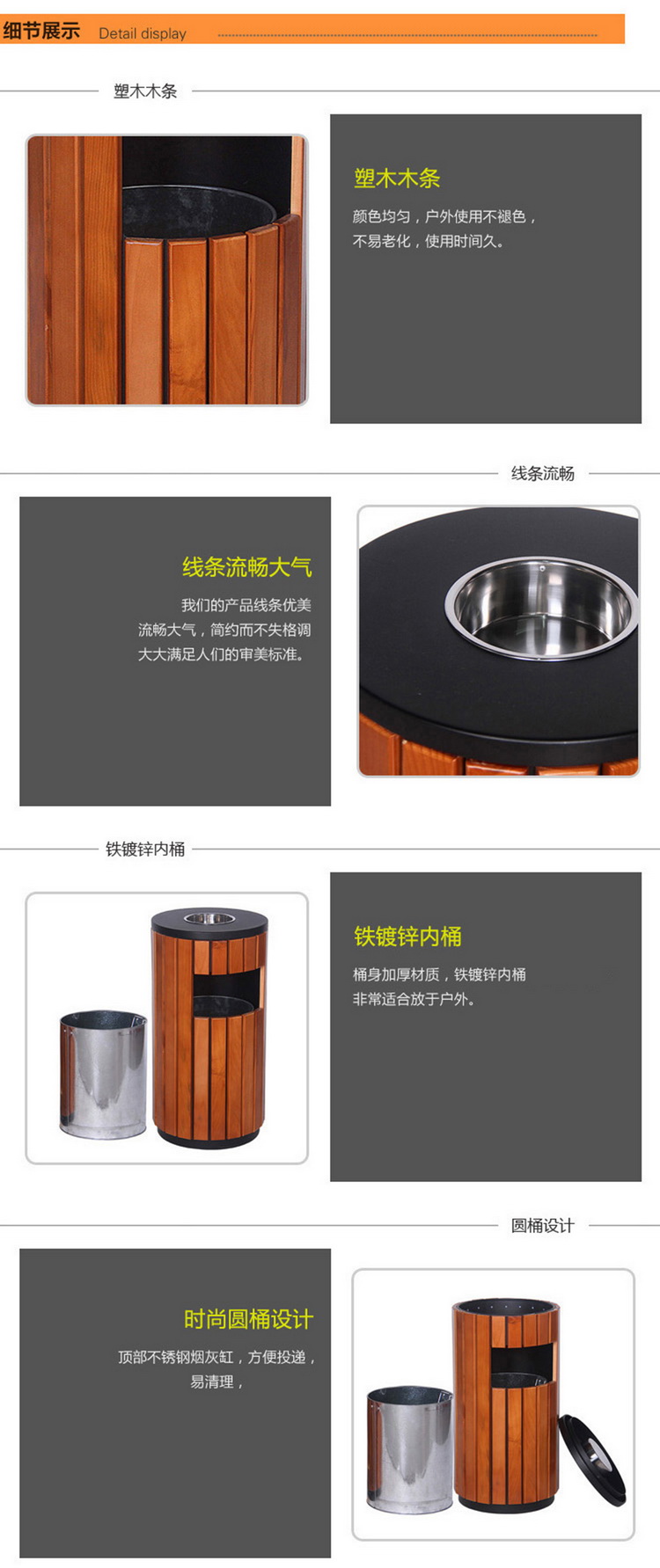 细节展示 Detail display

塑木木条

塑木木条

颜色均匀，户外使用不褪色，不易老化，使用时间久。

线条流畅

线条流畅大气

我们的产品线条优美流畅大气，简约而不失格调大大满足人们的审美标准。

铁镀锌内桶

铁镀锌内桶

桶身加厚材质，铁镀锌内桶非常适合放于户外。

圆桶设计

时尚圆桶设计

顶部不锈钢烟灰缸，方便投递，易清理，